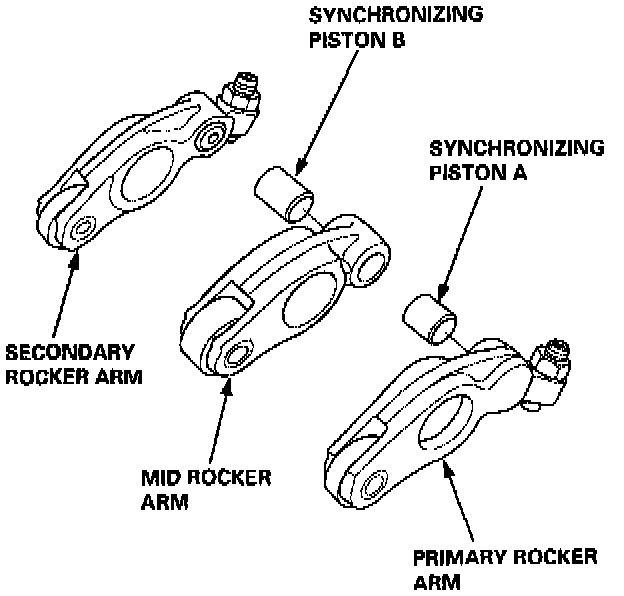 SYNCHRONIZING PISTON B

SYNCHRONIZING PISTON A

SECONDARY ROCKER ARM

MID ROCKER ARM

PRIMARY ROCKER ARM