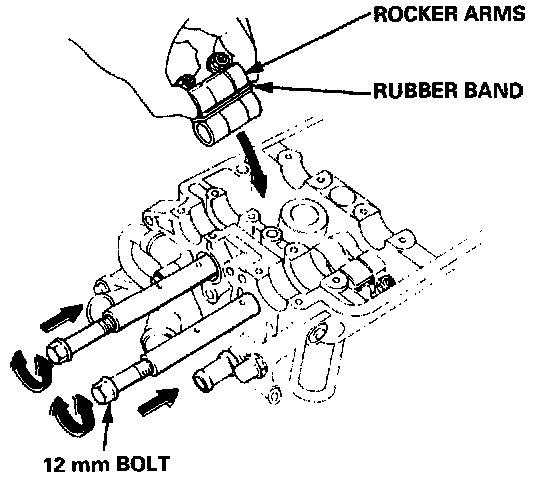 ROCKER ARMS

RUBBER BAND

12 mm BOLT