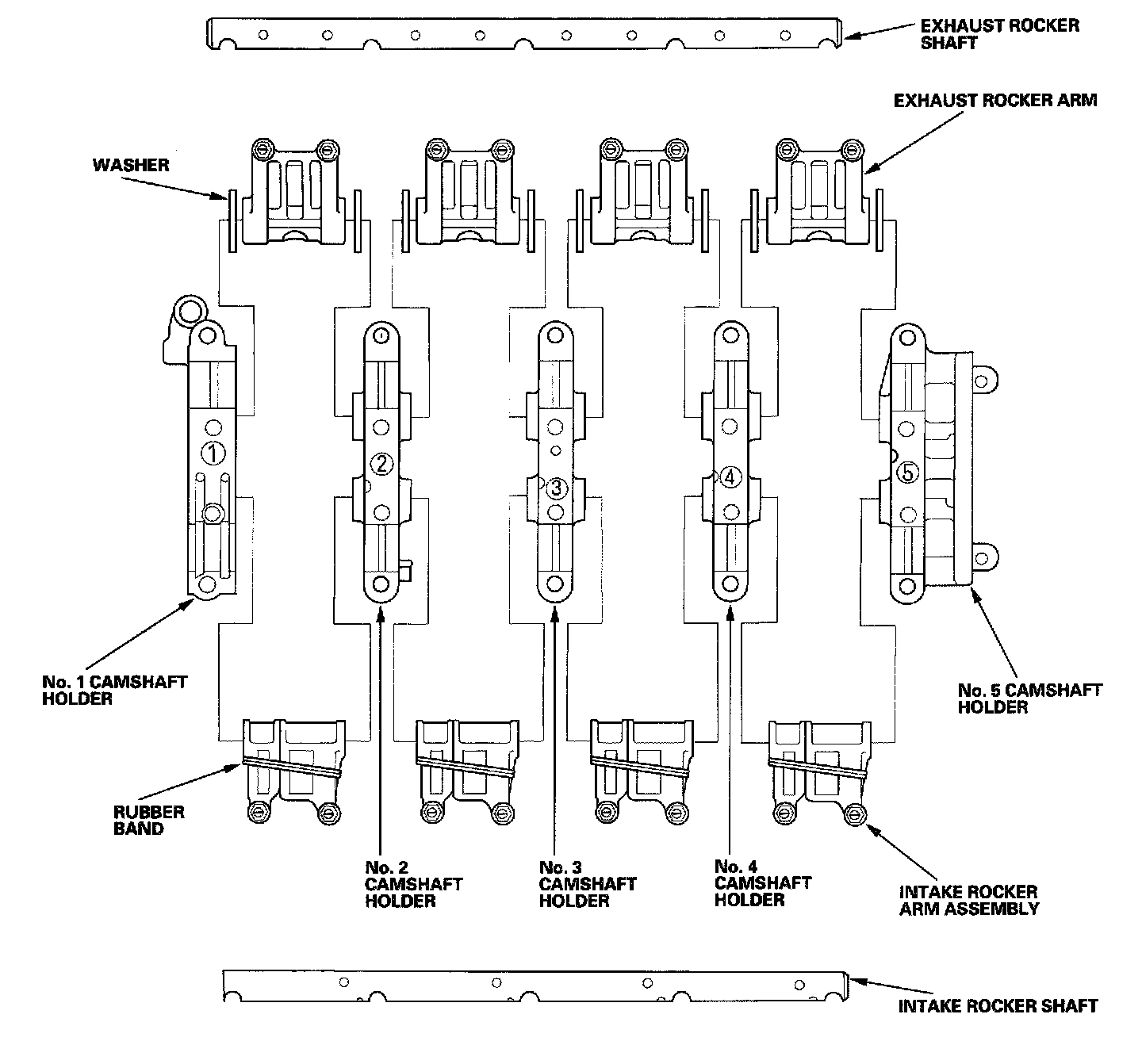 EXHAUST ROCKER SHAFT

EXHAUST ROCKER ARM

WASHER

①

②

③

④

⑤

No. 1 CAMSHAFT HOLDER

No. 5 CAMSHAFT HOLDER

RUBBER BAND

No. 2 CAMSHAFT HOLDER

No. 3 CAMSHAFT HOLDER

No. 4 CAMSHAFT HOLDER

INTAKE ROCKER ARM ASSEMBLY

INTAKE ROCKER SHAFT