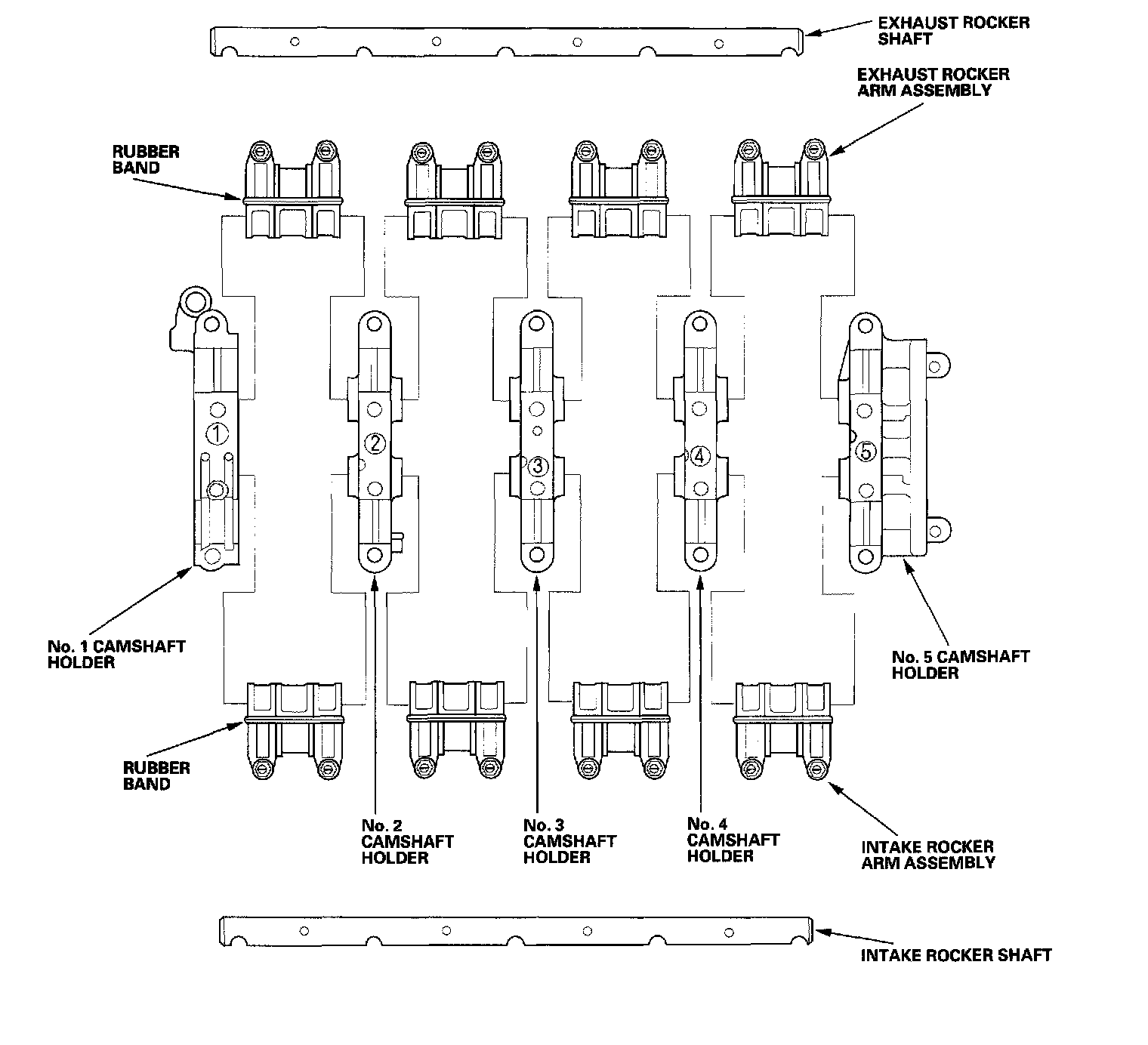 EXHAUST ROCKER SHAFT

EXHAUST ROCKER ARM ASSEMBLY

RUBBER BAND

1

2

3

4

5

No. 1 CAMSHAFT HOLDER

No. 5 CAMSHAFT HOLDER

RUBBER BAND

No. 2 CAMSHAFT HOLDER

No. 3 CAMSHAFT HOLDER

No. 4 CAMSHAFT HOLDER

INTAKE ROCKER ARM ASSEMBLY

INTAKE ROCKER SHAFT