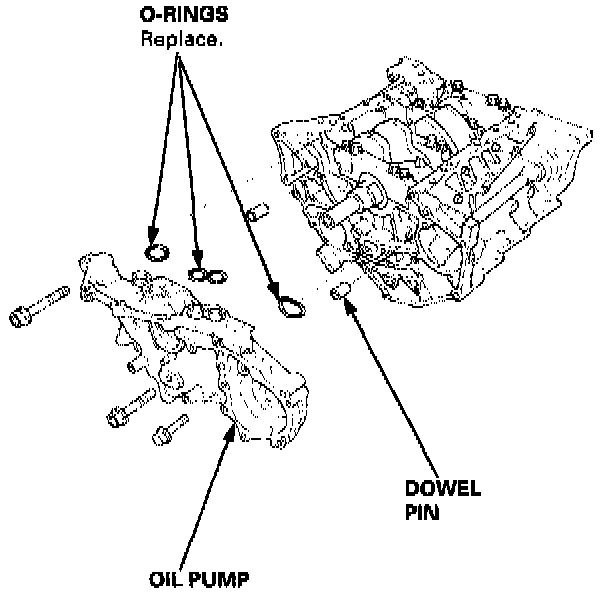 O-RINGS
Replace.

DOWEL PIN

OIL PUMP