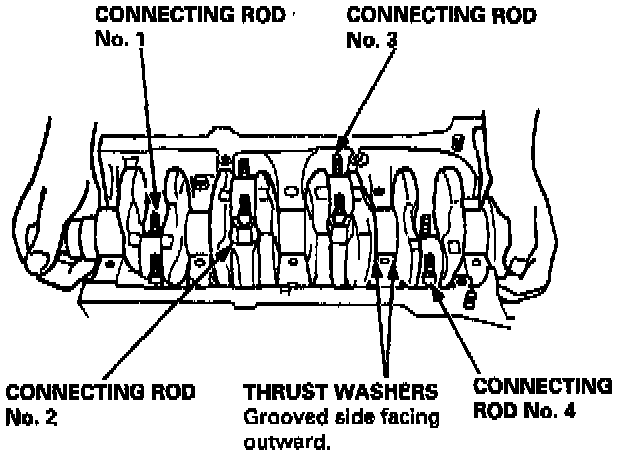 CONNECTING ROD No. 1

CONNECTING ROD No. 3

CONNECTING ROD No. 2

THRUST WASHERS
Grooved side facing outward.

CONNECTING ROD No. 4