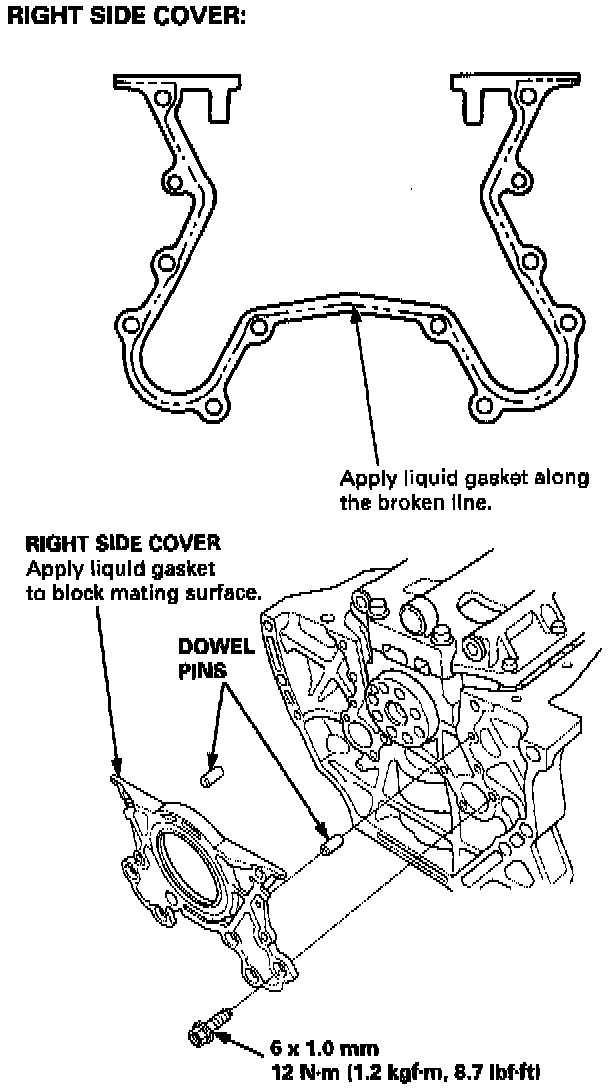 RIGHT SIDE COVER:

Apply liquid gasket along the broken line.

RIGHT SIDE COVER
Apply liquid gasket to block mating surface.

DOWEL PINS

6 x 1.0 mm
12 N·m (1.2 kgf·m, 8.7 lbf·ft)