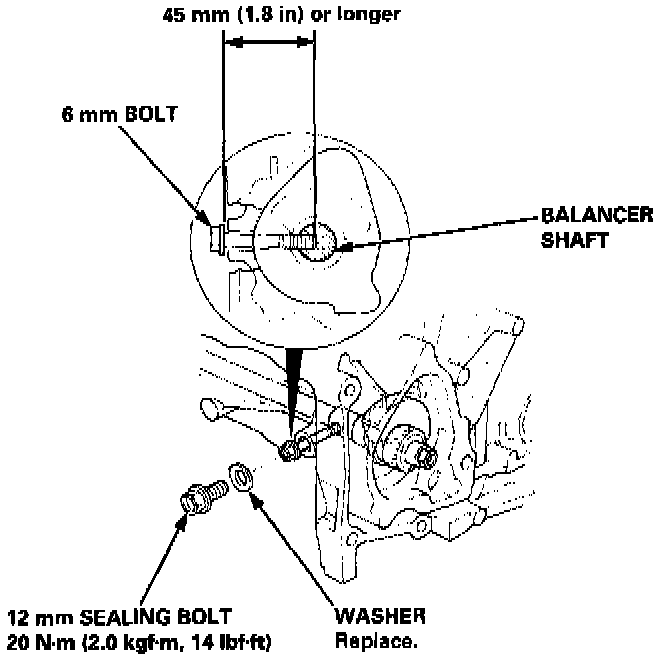 45 mm (1.8 in) or longer

6 mm BOLT

BALANCER SHAFT

12 mm SEALING BOLT
20 N·m (2.0 kgf·m, 14 lbf·ft)

WASHER
Replace.