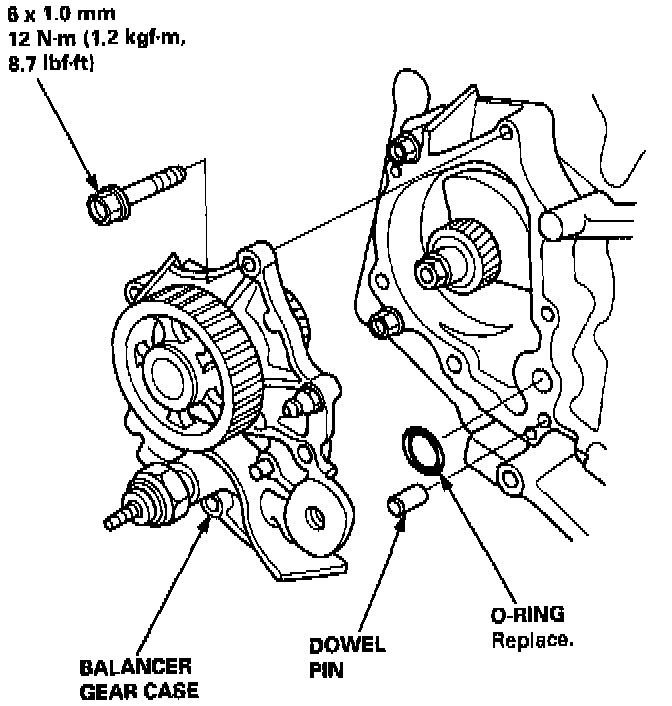 6 x 1.0 mm
12 N·m (1.2 kgf·m, 8.7 lbf·ft)

BALANCER
GEAR CASE

DOWEL
PIN

O-RING
Replace.