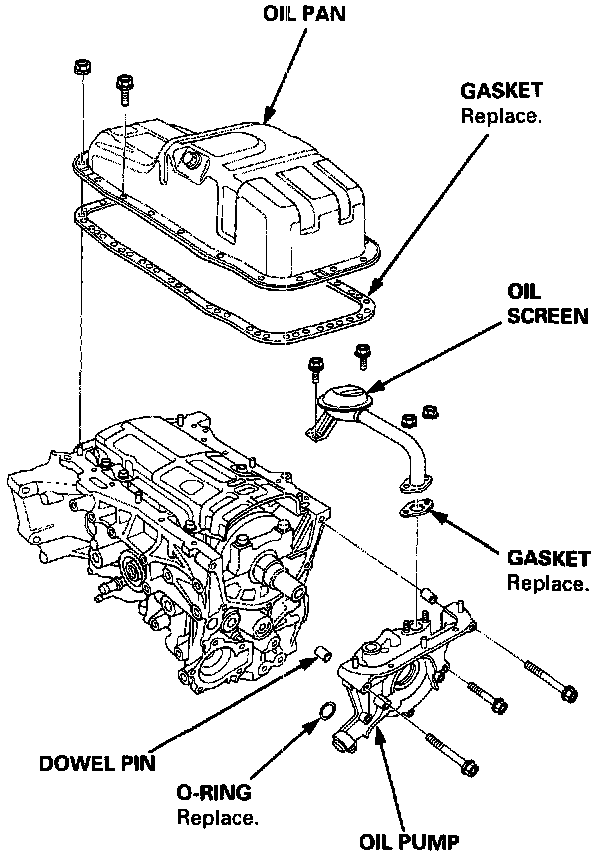 OIL PAN

GASKET
Replace.

OIL
SCREEN

GASKET
Replace.

DOWEL PIN

O-RING
Replace.

OIL PUMP