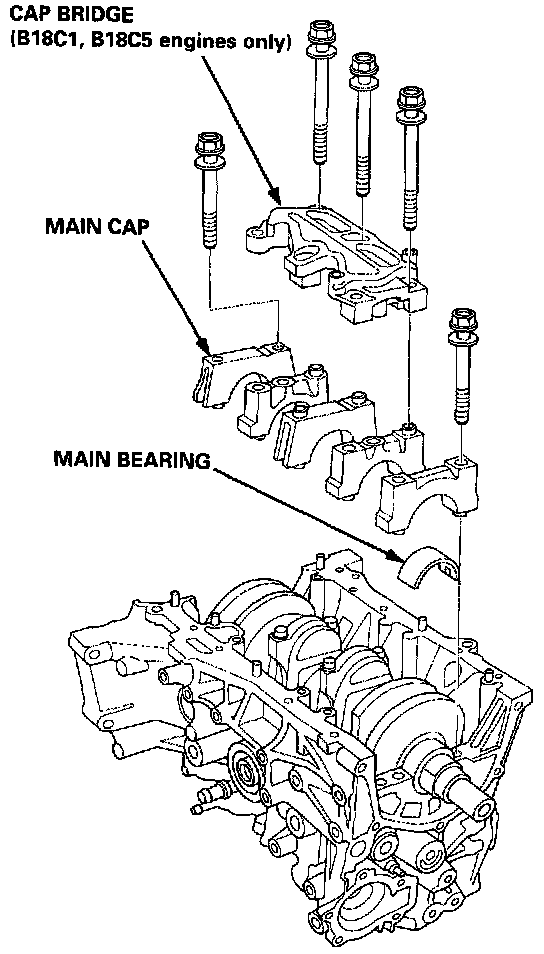 CAP BRIDGE
(B18C1, B18C5 engines only)

MAIN CAP

MAIN BEARING