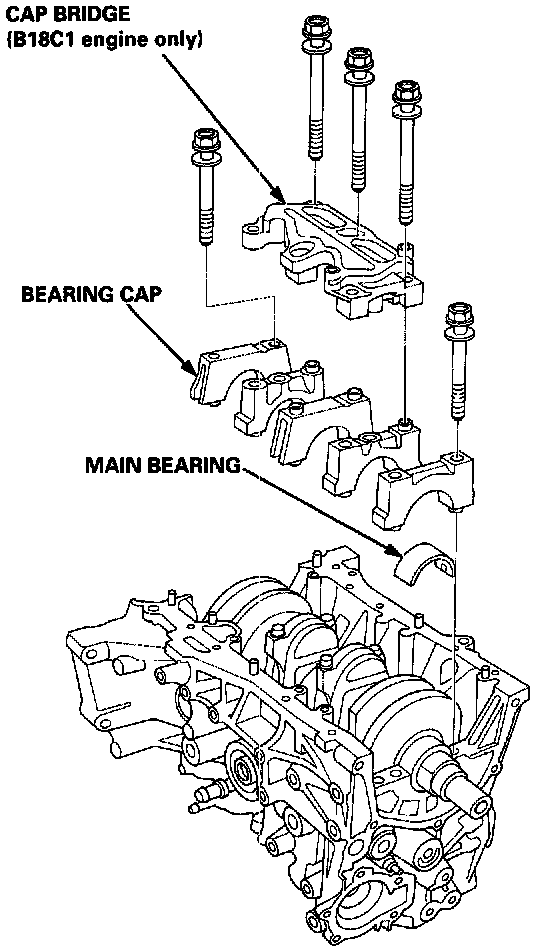 CAP BRIDGE
(B18C1 engine only)

BEARING CAP

MAIN BEARING