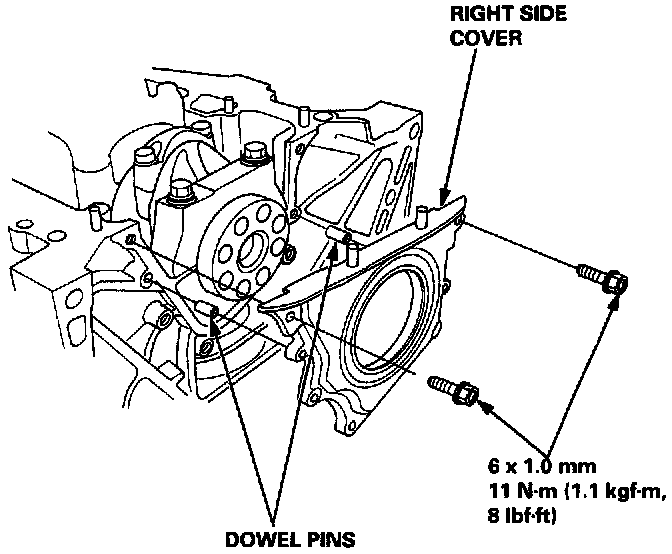 RIGHT SIDE
COVER

6 x 1.0 mm
11 N·m (1.1 kgf·m,
8 lbf·ft)

DOWEL PINS