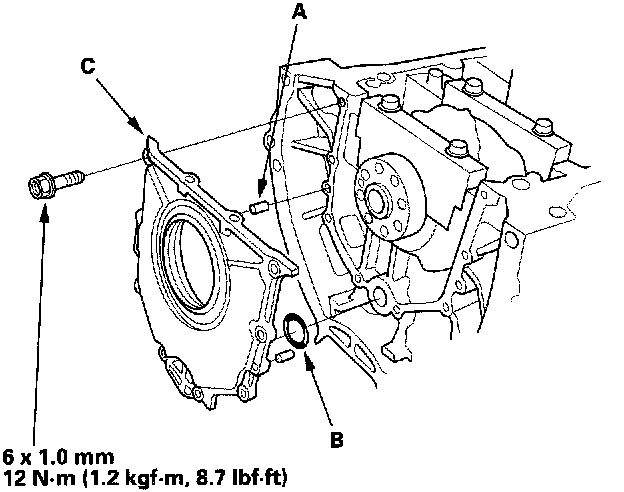 A

C

B

6 x 1.0 mm
12 N·m (1.2 kgf·m, 8.7 lbf·ft)