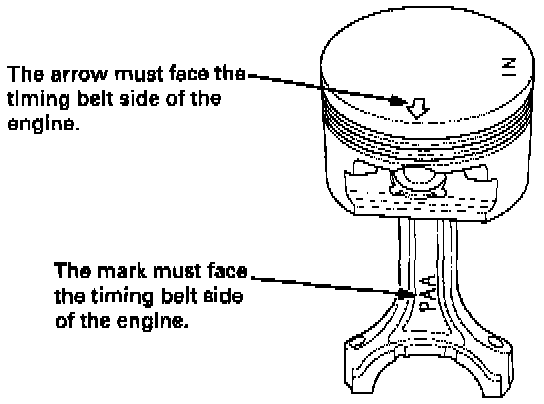 The arrow must face the timing belt side of the engine.

IN

The mark must face the timing belt side of the engine.

PAA