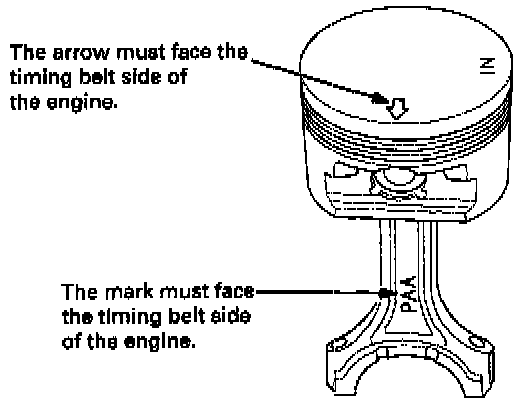 The arrow must face the timing belt side of the engine.

IN

The mark must face the timing belt side of the engine.

PAA