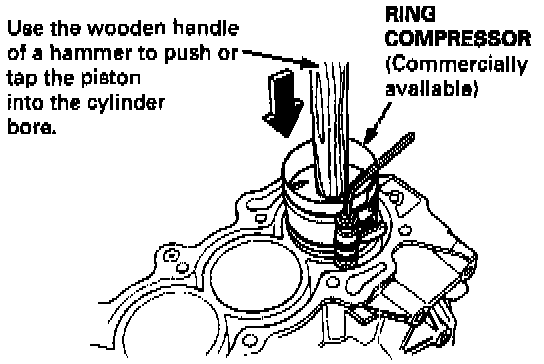 Use the wooden handle of a hammer to push or tap the piston into the cylinder bore.

RING COMPRESSOR (Commercially available)