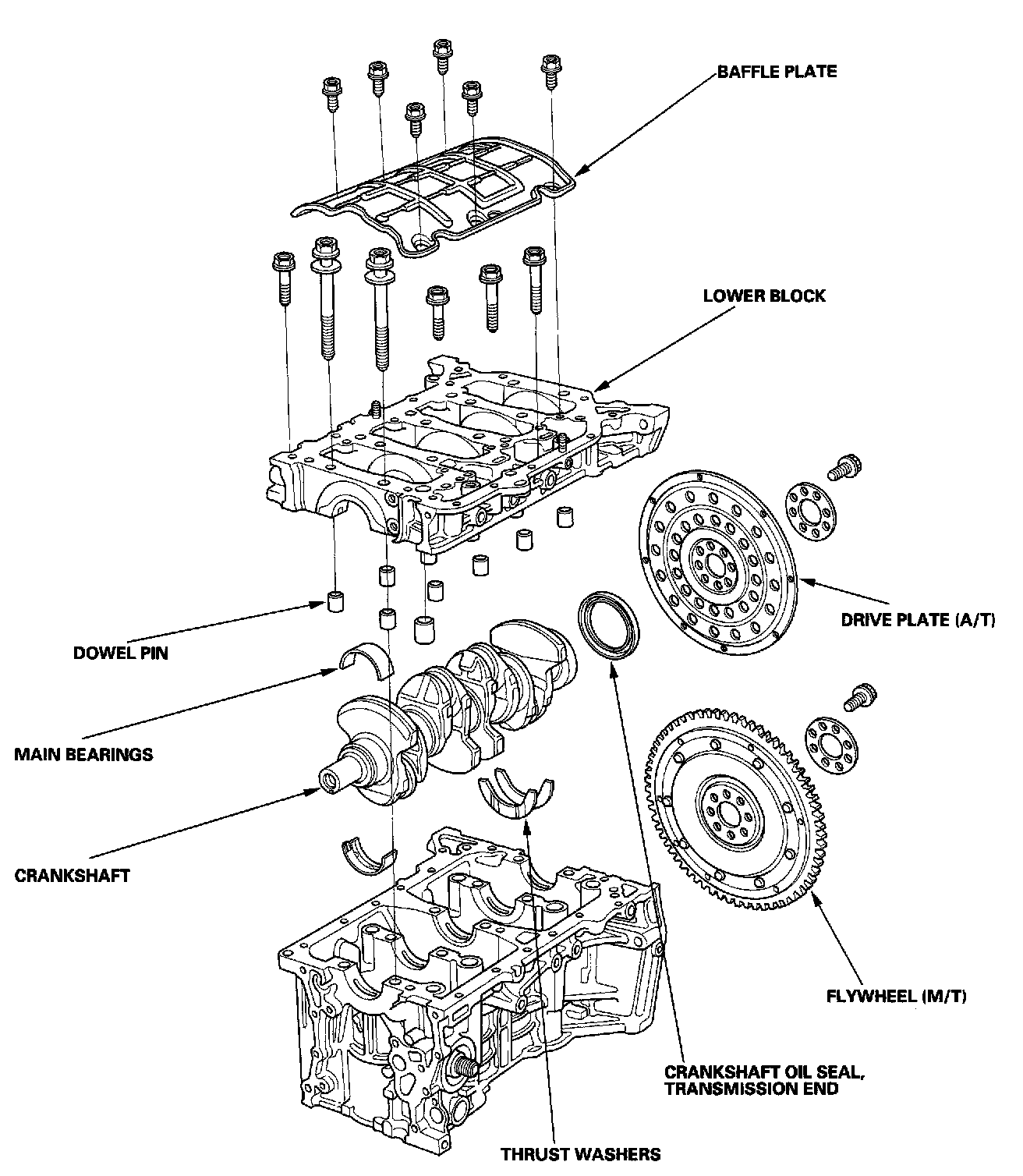 BAFFLE PLATE

LOWER BLOCK

DRIVE PLATE (A/T)

DOWEL PIN

MAIN BEARINGS

CRANKSHAFT

FLYWHEEL (M/T)

CRANKSHAFT OIL SEAL, TRANSMISSION END

THRUST WASHERS