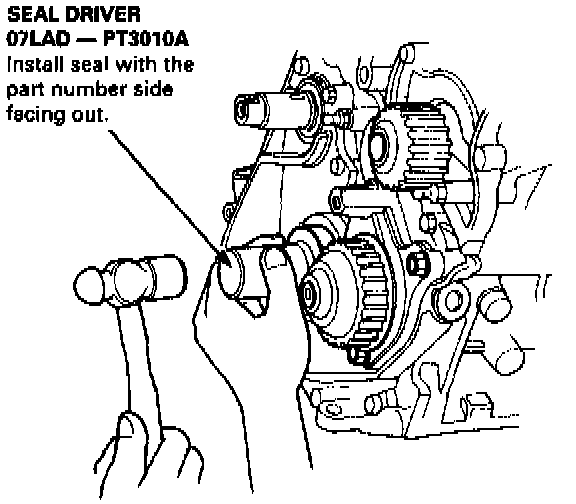 SEAL DRIVER
07LAD — PT3010A
Install seal with the part number side facing out.