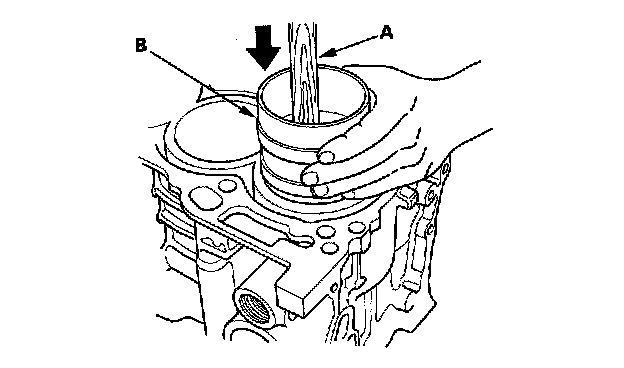 B

A