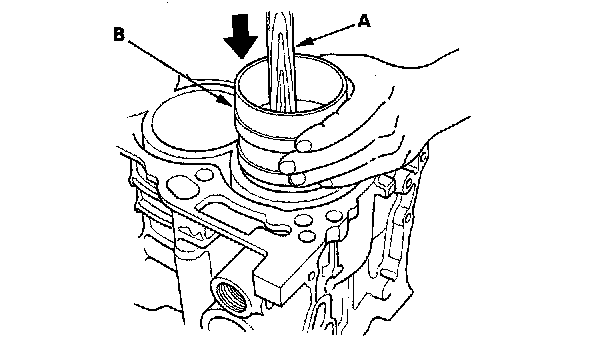 B

A