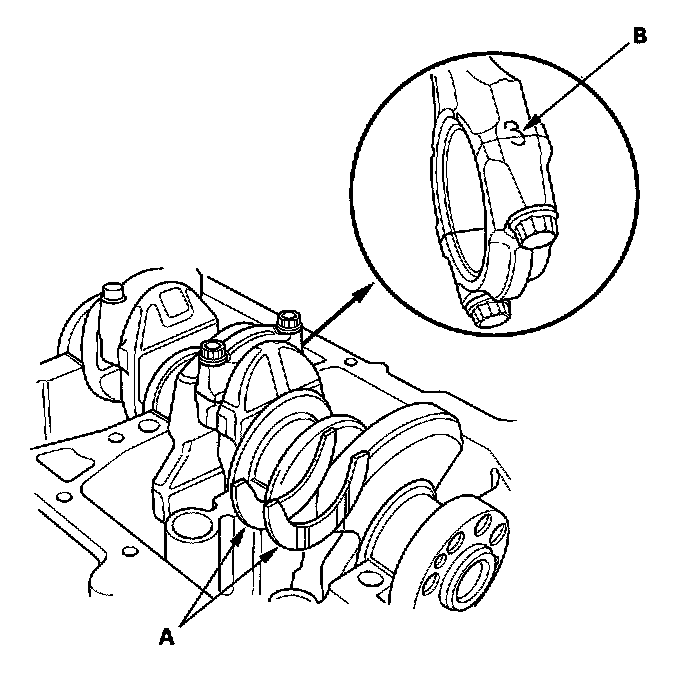 B

3

A