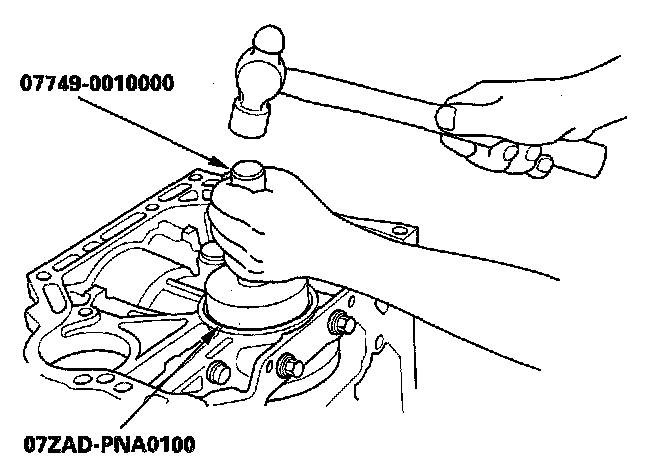 07749-0010000

07ZAD-PNA0100