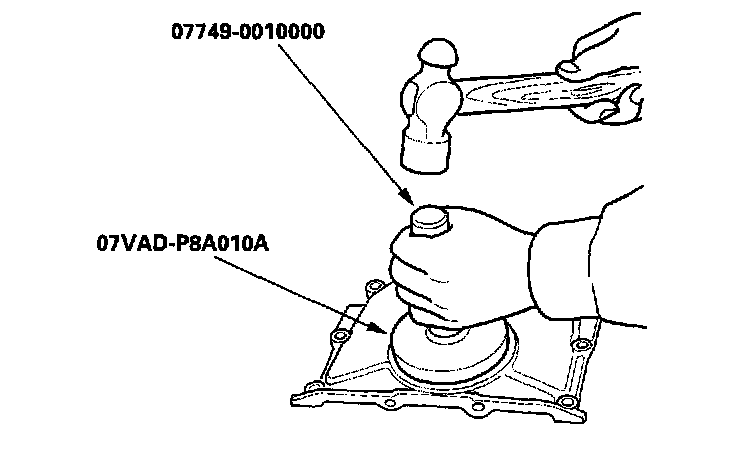 07749-0010000

07VAD-P8A010A