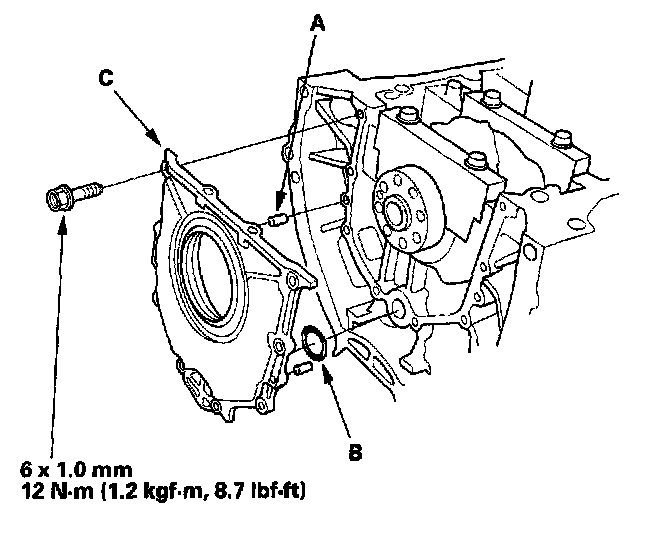 A

C

B

6 x 1.0 mm
12 N·m (1.2 kgf·m, 8.7 lbf·ft)