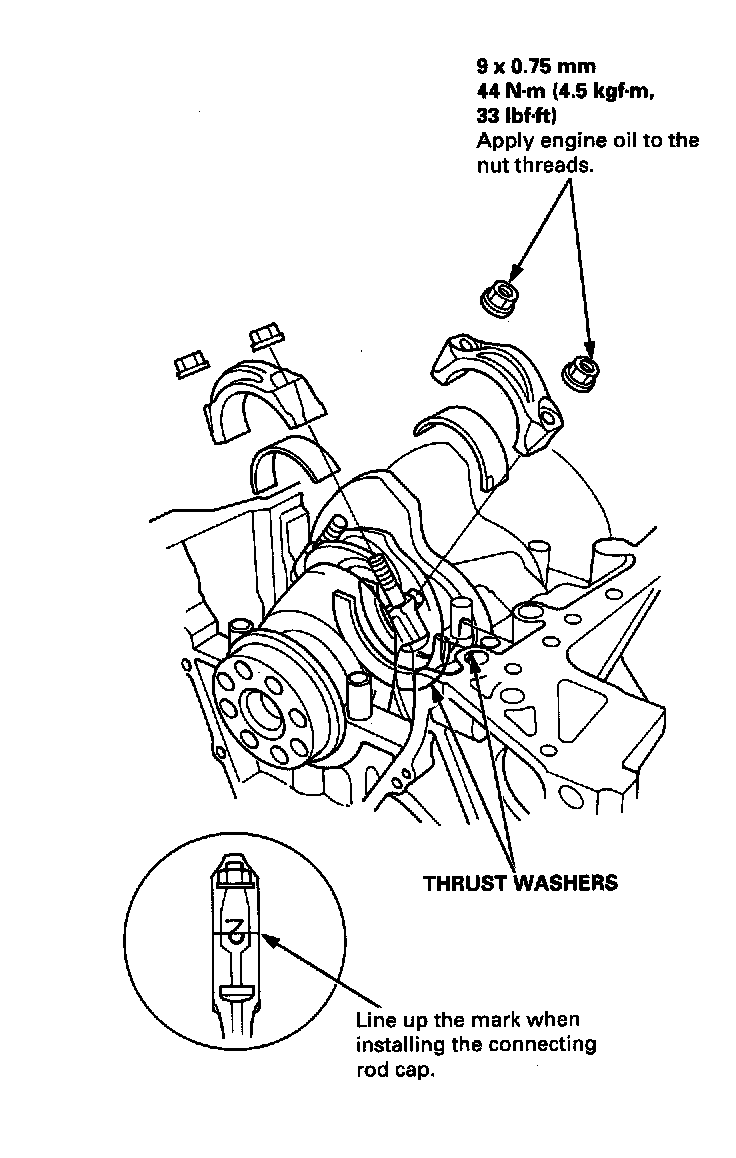 9 x 0.75 mm
44 N·m (4.5 kgf·m, 33 lbf·ft)
Apply engine oil to the nut threads.

THRUST WASHERS

2

Line up the mark when installing the connecting rod cap.