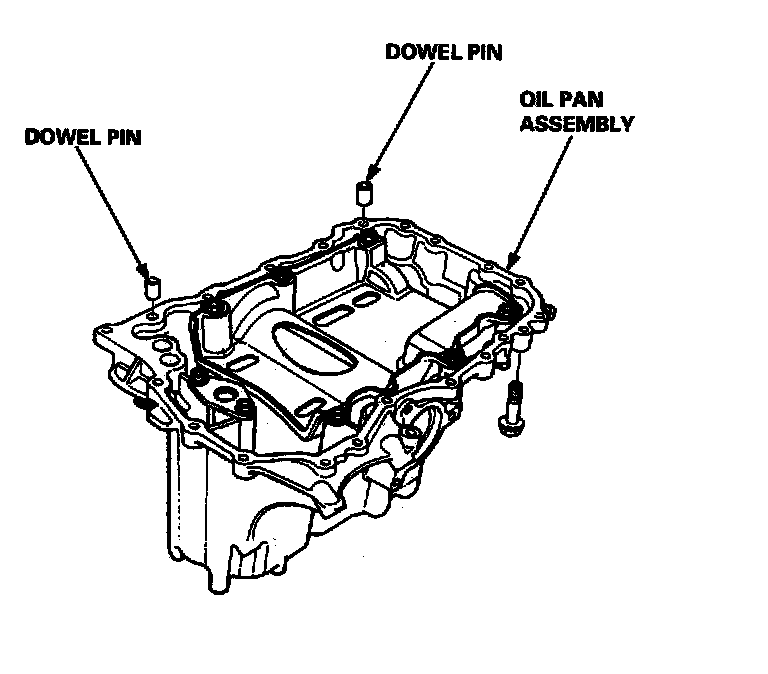 DOWEL PIN

OIL PAN
ASSEMBLY

DOWEL PIN