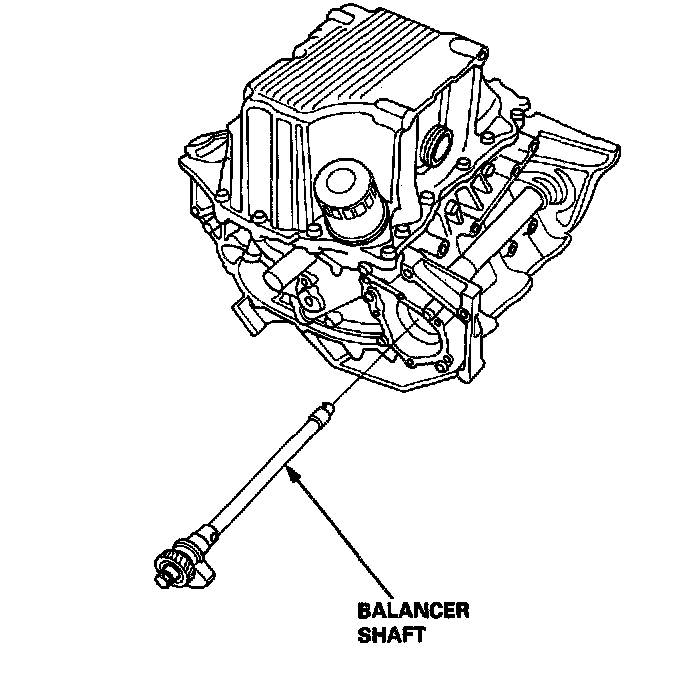 BALANCER
SHAFT