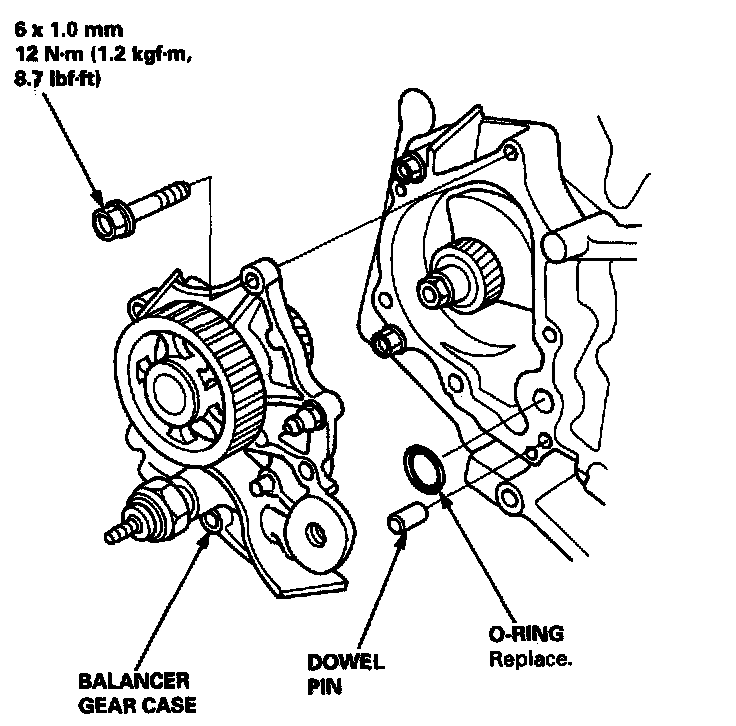 6 x 1.0 mm
12 N·m (1.2 kgf·m, 8.7 lbf·ft)

BALANCER GEAR CASE

DOWEL PIN

O-RING
Replace.