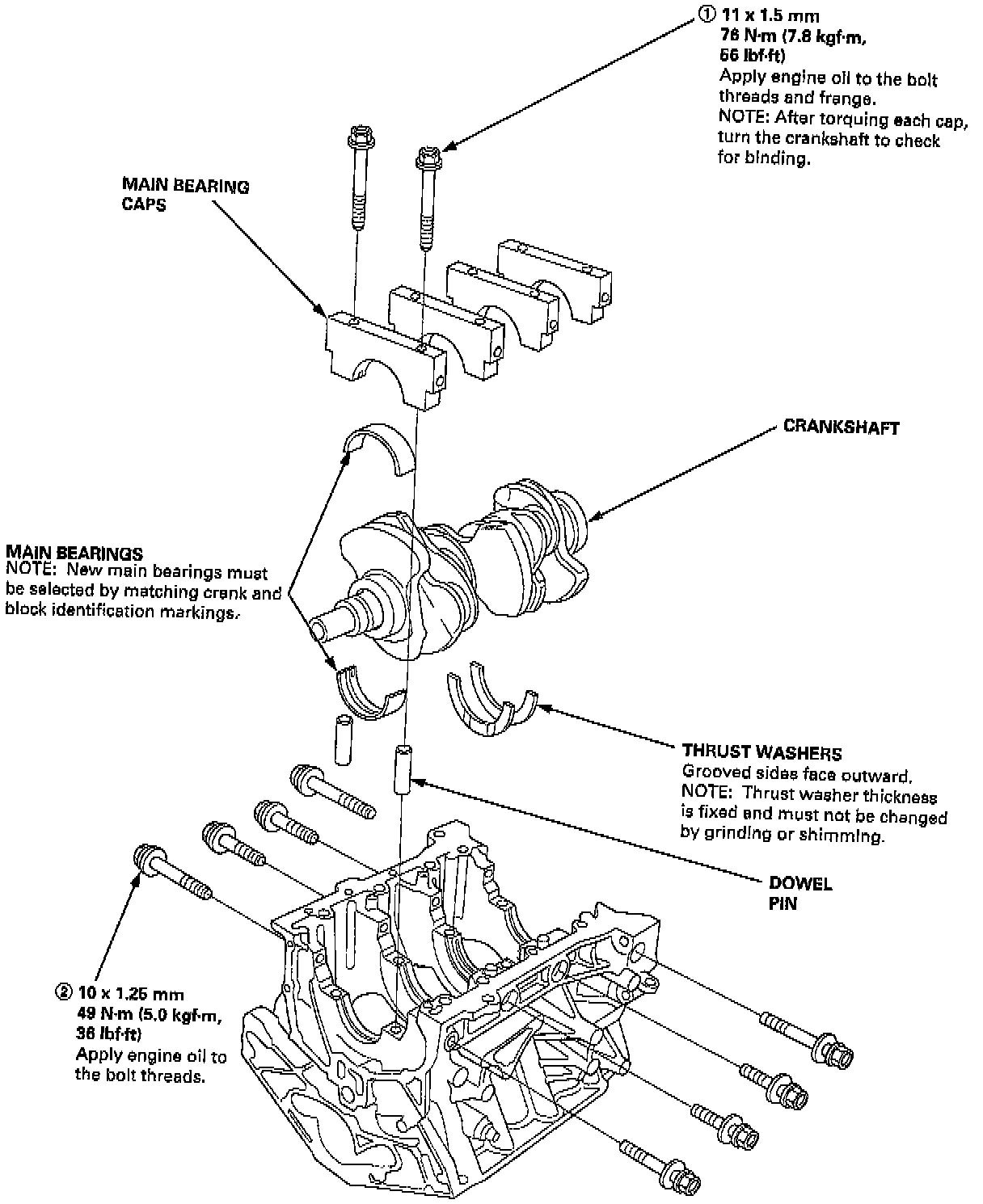 ① 11 x 1.5 mm
76 N·m (7.8 kgf·m, 56 lbf·ft)
Apply engine oil to the bolt threads and frange.
NOTE: After torquing each cap, turn the crankshaft to check for binding.

MAIN BEARING CAPS

CRANKSHAFT

MAIN BEARINGS
NOTE: New main bearings must be selected by matching crank and block identification markings.

THRUST WASHERS
Grooved sides face outward.
NOTE: Thrust washer thickness is fixed and must not be changed by grinding or shimming.

DOWEL PIN

② 10 x 1.25 mm
49 N·m (5.0 kgf·m, 36 lbf·ft)
Apply engine oil to the bolt threads.