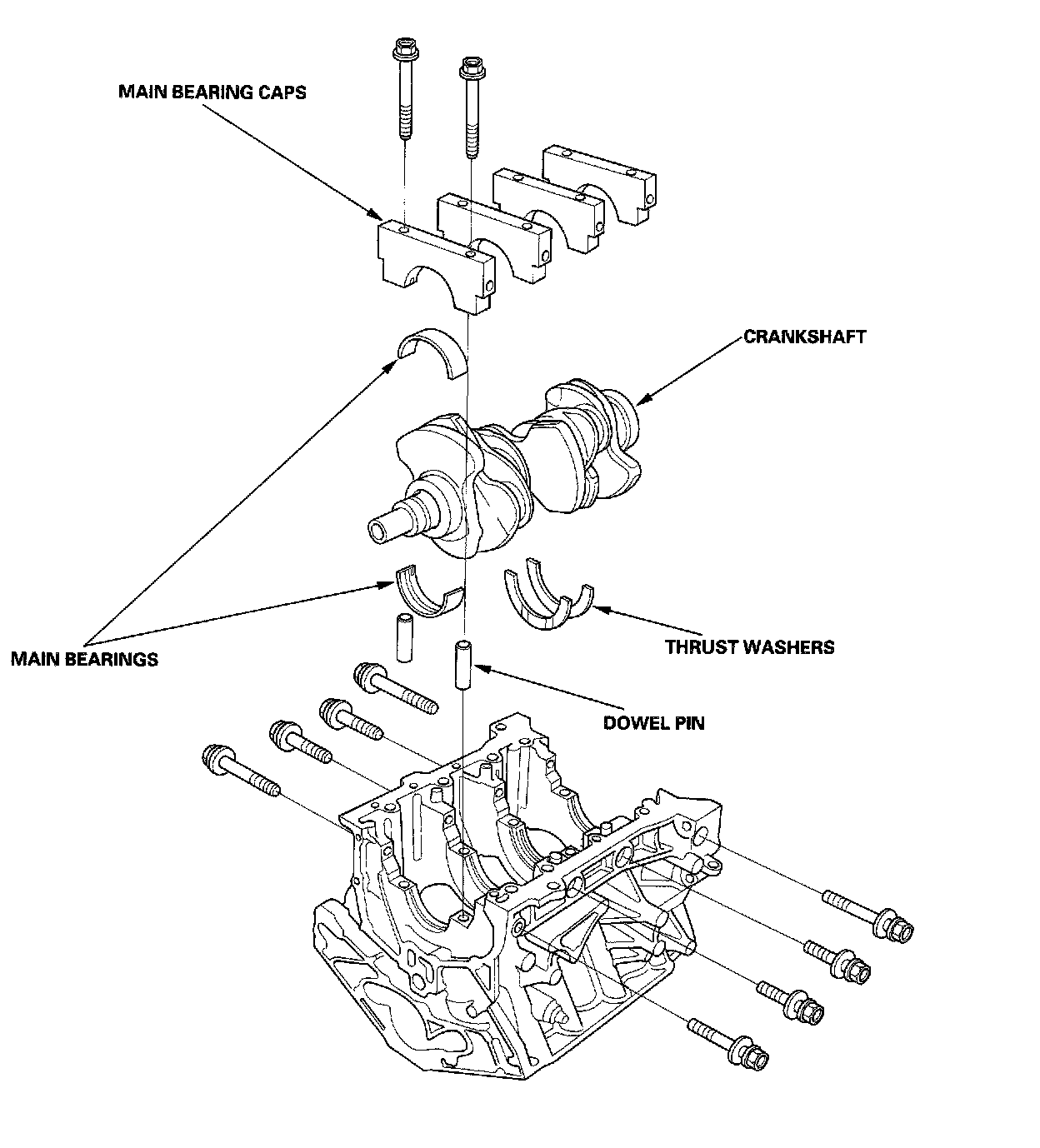 MAIN BEARING CAPS

CRANKSHAFT

MAIN BEARINGS

THRUST WASHERS

DOWEL PIN