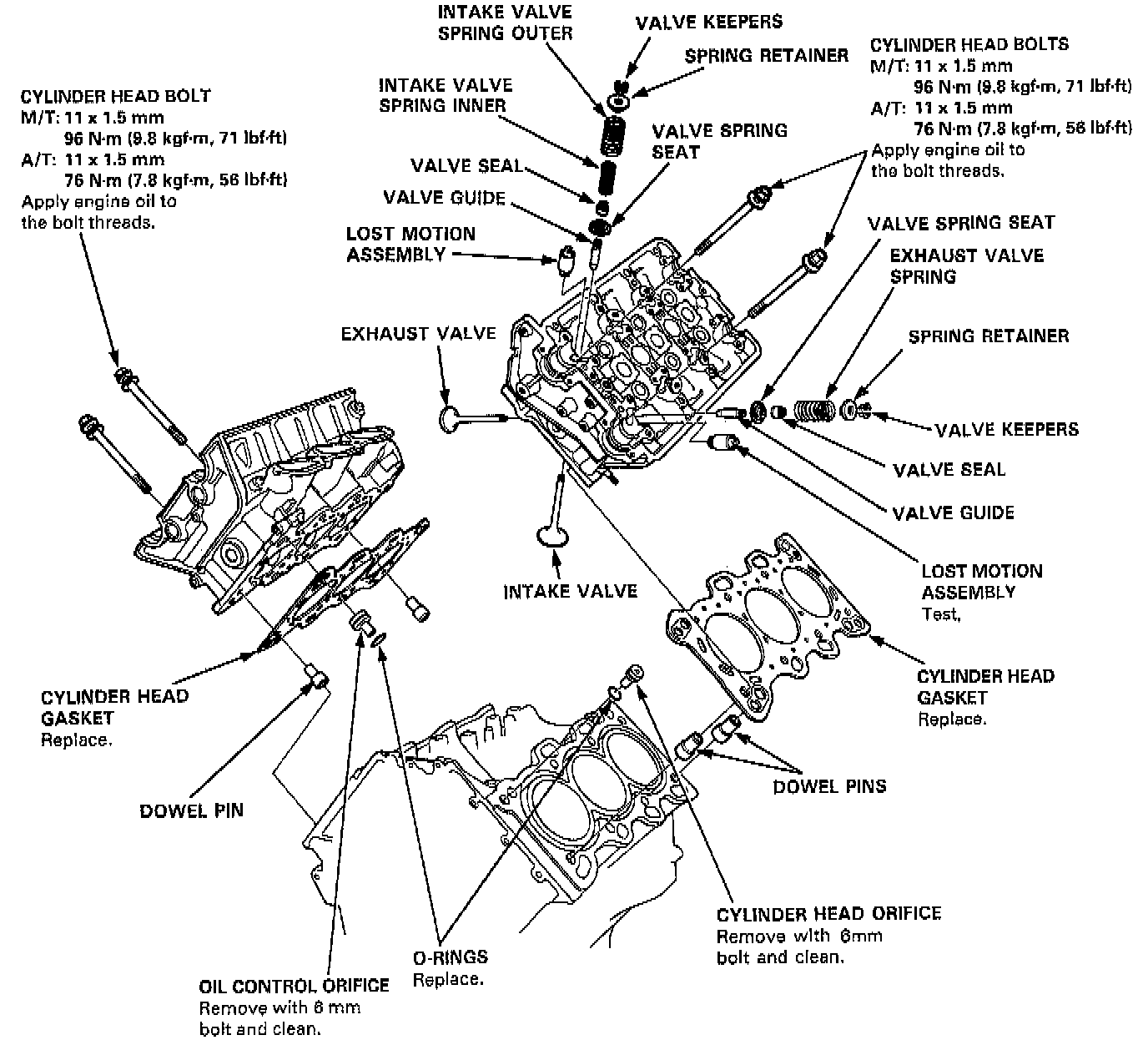 INTAKE VALVE SPRING OUTER

VALVE KEEPERS

SPRING RETAINER

CYLINDER HEAD BOLTS
M/T: 11 x 1.5 mm
96 N·m (9.8 kgf·m, 71 lbf·ft)
A/T: 11 x 1.5 mm
76 N·m (7.8 kgf·m, 56 lbf·ft)
Apply engine oil to the bolt threads.

CYLINDER HEAD BOLT
M/T: 11 x 1.5 mm
96 N·m (9.8 kgf·m, 71 lbf·ft)
A/T: 11 x 1.5 mm
76 N·m (7.8 kgf·m, 56 lbf·ft)
Apply engine oil to the bolt threads.

INTAKE VALVE SPRING INNER

VALVE SPRING SEAT

VALVE SEAL

VALVE GUIDE

LOST MOTION ASSEMBLY

VALVE SPRING SEAT

EXHAUST VALVE SPRING

EXHAUST VALVE

SPRING RETAINER

VALVE KEEPERS

VALVE SEAL

VALVE GUIDE

LOST MOTION ASSEMBLY
Test,

INTAKE VALVE

CYLINDER HEAD GASKET
Replace.

CYLINDER HEAD GASKET
Replace.

DOWEL PINS

DOWEL PIN

CYLINDER HEAD ORIFICE
Remove with 6mm bolt and clean.

O-RINGS
Replace.

OIL CONTROL ORIFICE
Remove with 6 mm bolt and clean.