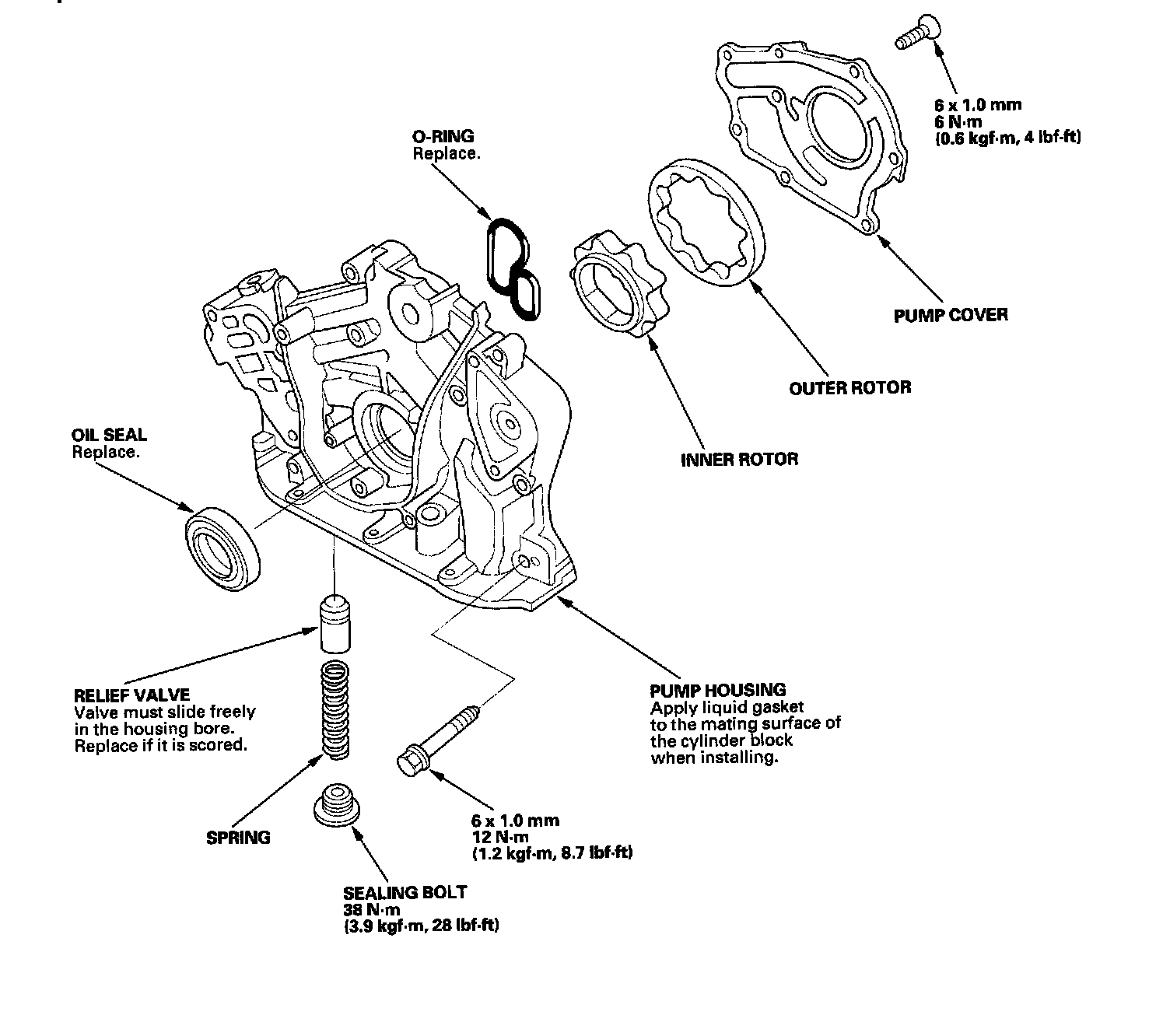 6 x 1.0 mm
6 N·m
(0.6 kgf·m, 4 lbf·ft)

O-RING
Replace.

PUMP COVER

OUTER ROTOR

INNER ROTOR

OIL SEAL
Replace.

RELIEF VALVE
Valve must slide freely in the housing bore. Replace if it is scored.

PUMP HOUSING
Apply liquid gasket to the mating surface of the cylinder block when installing.

SPRING

6 x 1.0 mm
12 N·m
(1.2 kgf·m, 8.7 lbf·ft)

SEALING BOLT
38 N·m
(3.9 kgf·m, 28 lbf·ft)