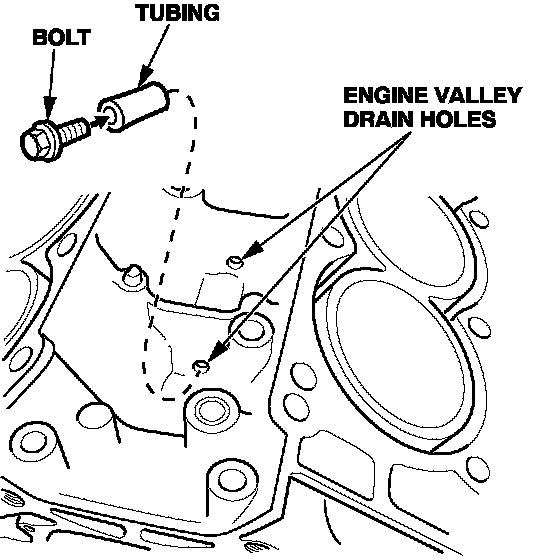 TUBING
BOLT
ENGINE VALLEY
DRAIN HOLES