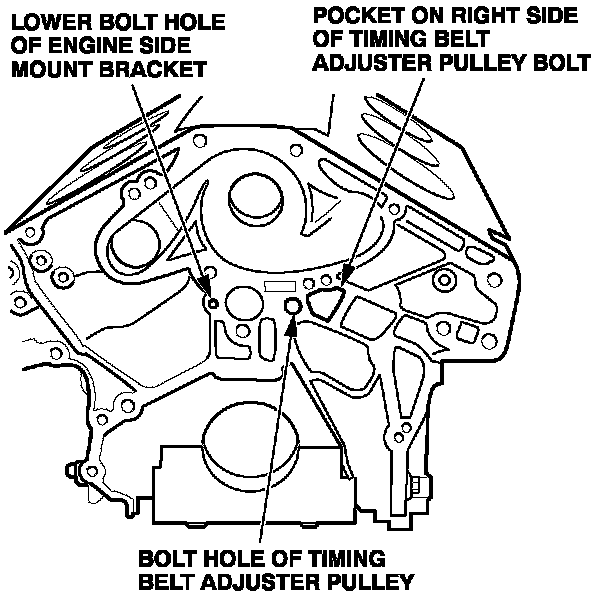 LOWER BOLT HOLE OF ENGINE SIDE MOUNT BRACKET

POCKET ON RIGHT SIDE OF TIMING BELT ADJUSTER PULLEY BOLT

BOLT HOLE OF TIMING BELT ADJUSTER PULLEY