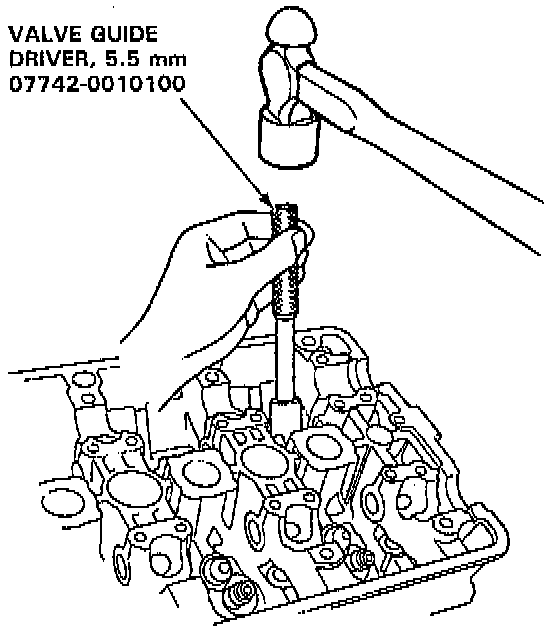 VALVE GUIDE
DRIVER, 5.5 mm
07742-0010100