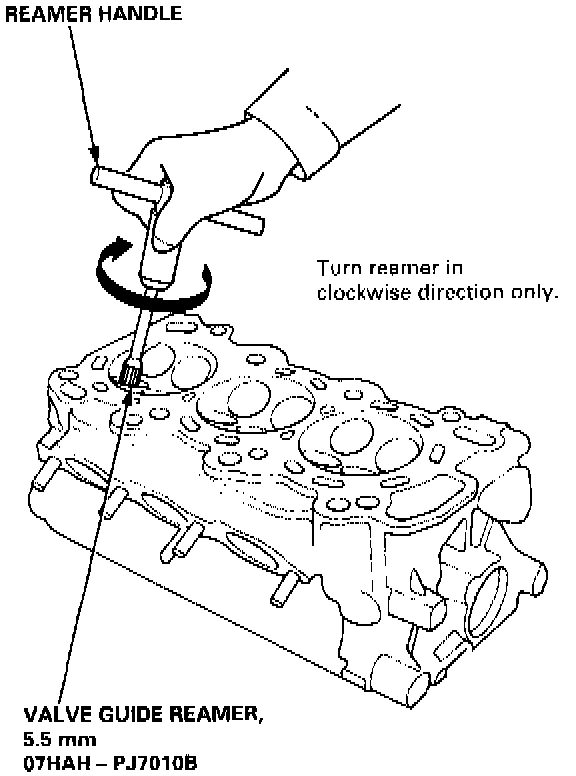 REAMER HANDLE

Turn reamer in clockwise direction only.

VALVE GUIDE REAMER, 5.5 mm 07HAH – PJ7010B