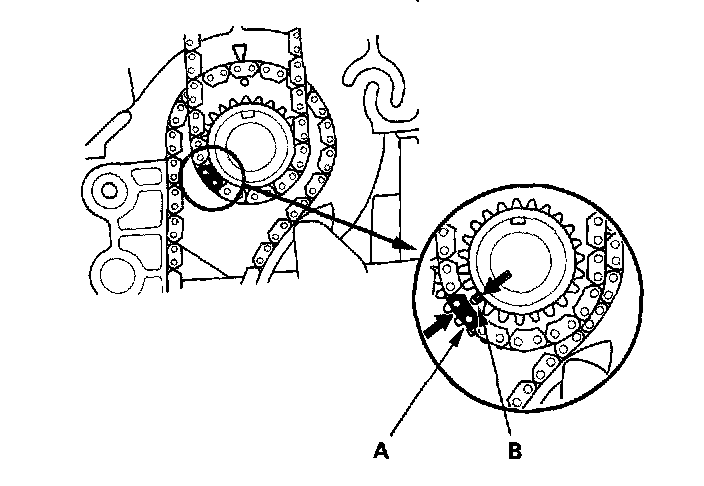 A
B