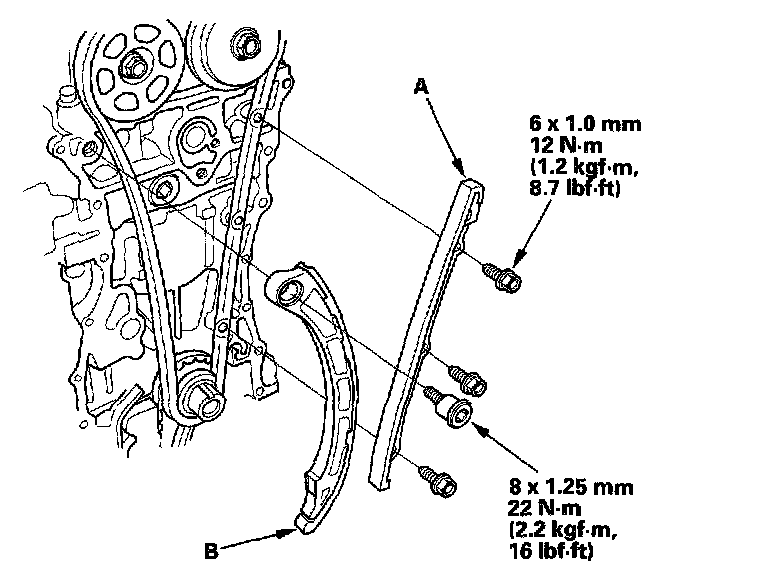 A

6 x 1.0 mm
12 N·m
(1.2 kgf·m,
8.7 lbf·ft)

8 x 1.25 mm
22 N·m
(2.2 kgf·m,
16 lbf·ft)

B