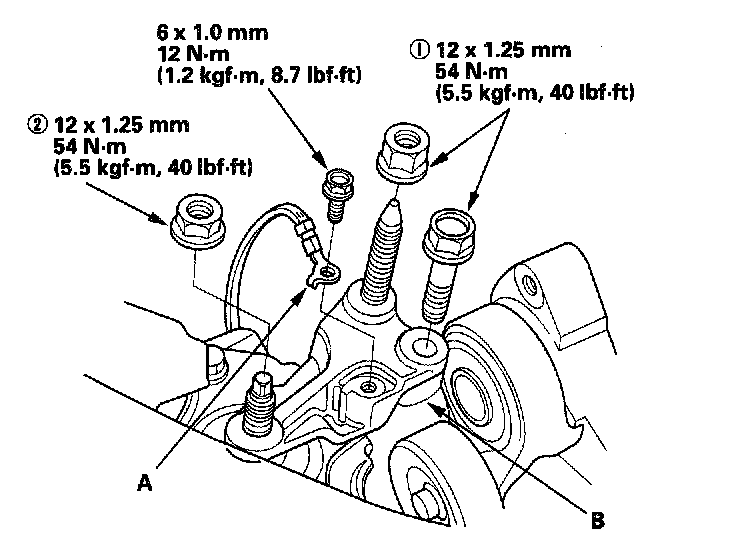 6 x 1.0 mm
12 N·m
(1.2 kgf·m, 8.7 lbf·ft)

① 12 x 1.25 mm
54 N·m
(5.5 kgf·m, 40 lbf·ft)

② 12 x 1.25 mm
54 N·m
(5.5 kgf·m, 40 lbf·ft)

A

B