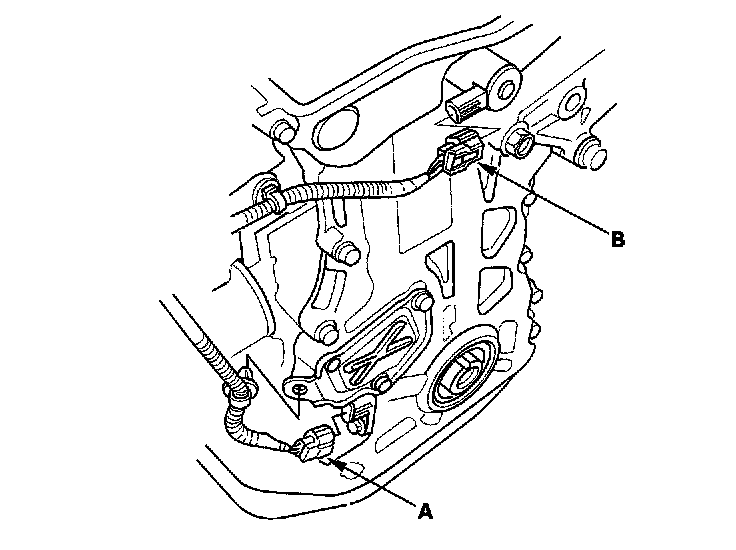 B

A