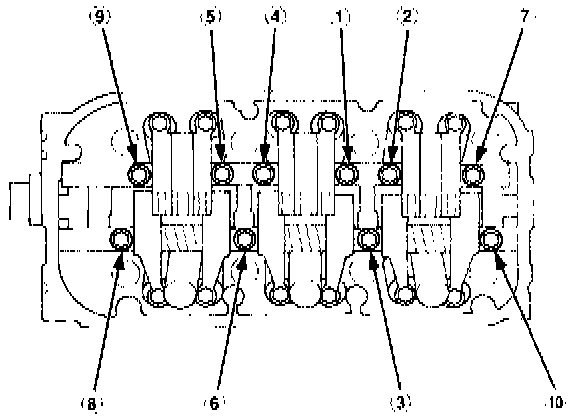 (9)
(5)
(4)
(1)
(2)
(7)
(8)
(6)
(3)
(10)