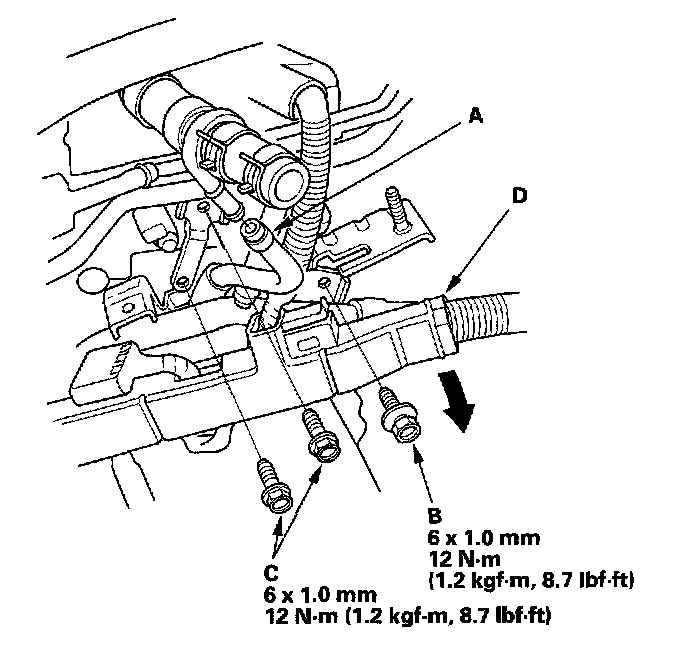 A

D

B
6 x 1.0 mm
12 N·m
(1.2 kgf·m, 8.7 lbf·ft)

C
6 x 1.0 mm
12 N·m (1.2 kgf·m, 8.7 lbf·ft)