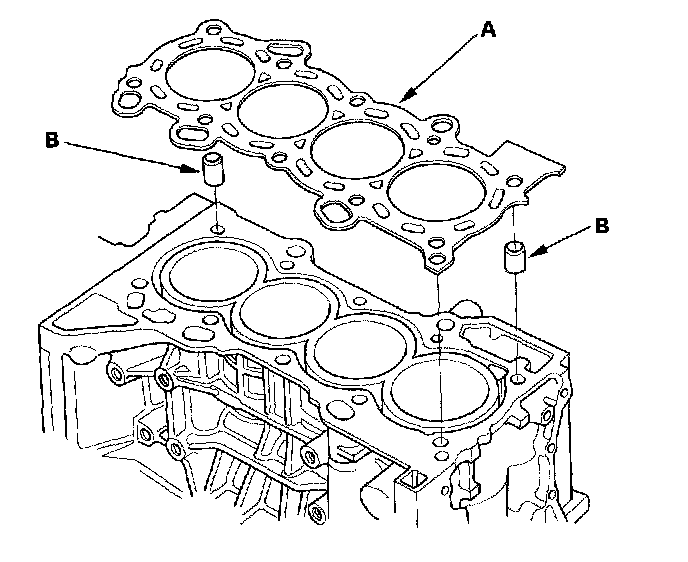 A
B
B