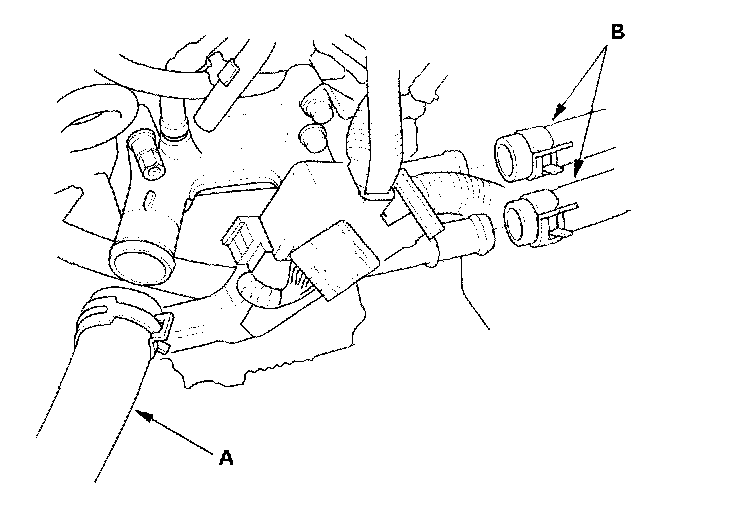 B

A