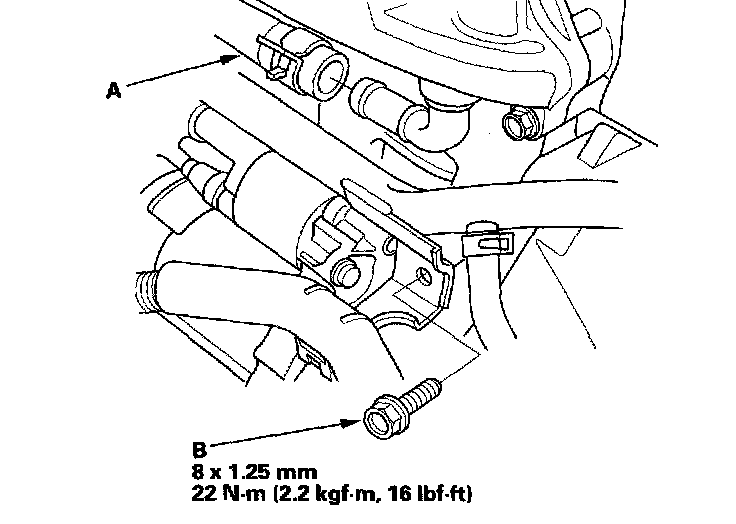 A

B
8 x 1.25 mm
22 N·m (2.2 kgf·m, 16 lbf·ft)