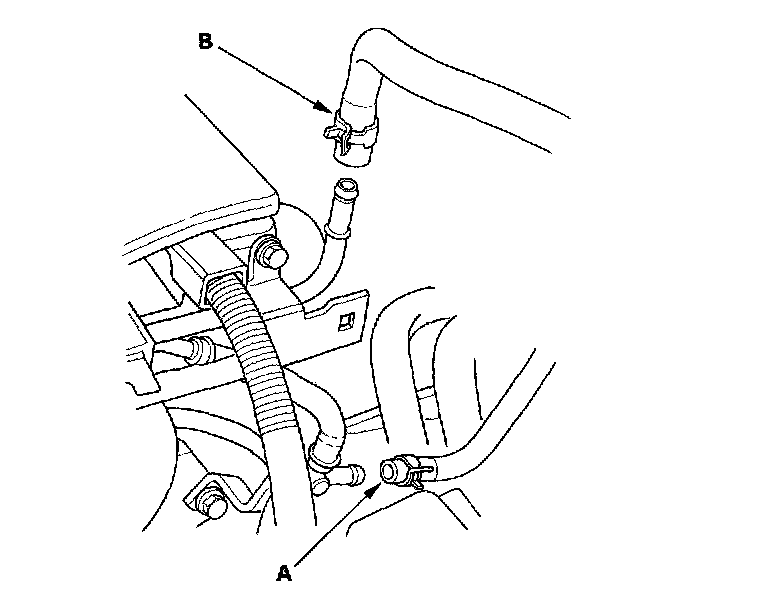 B

A