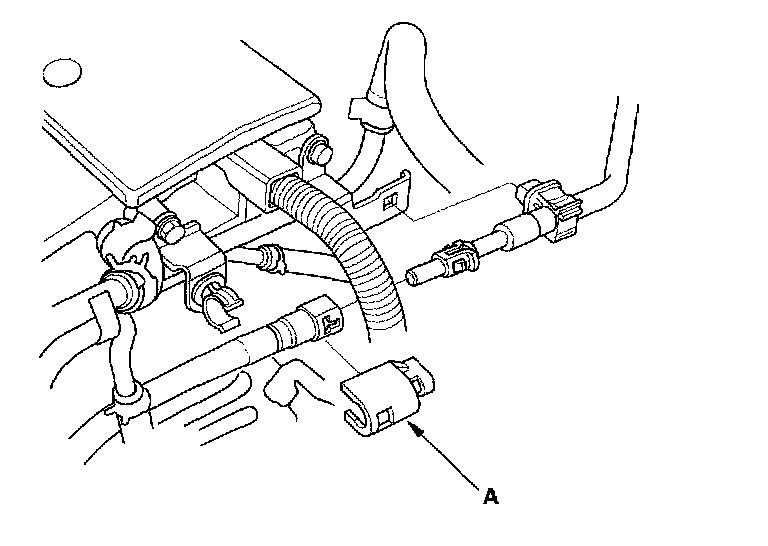 A