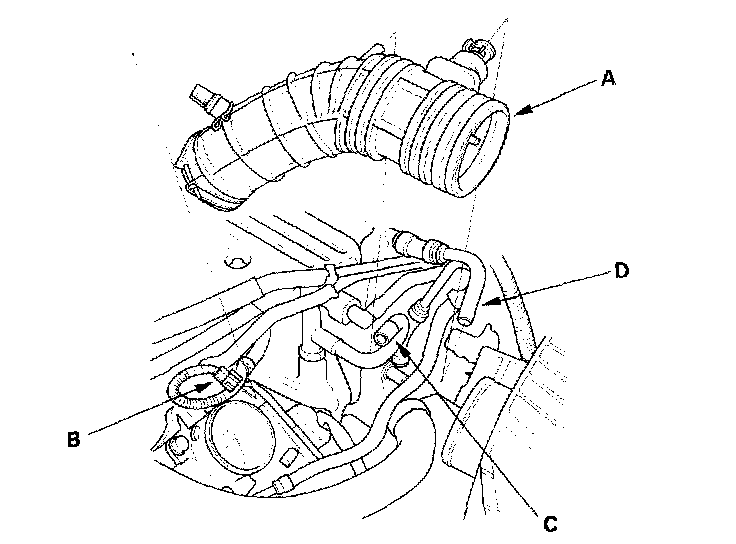 A

D

B

C