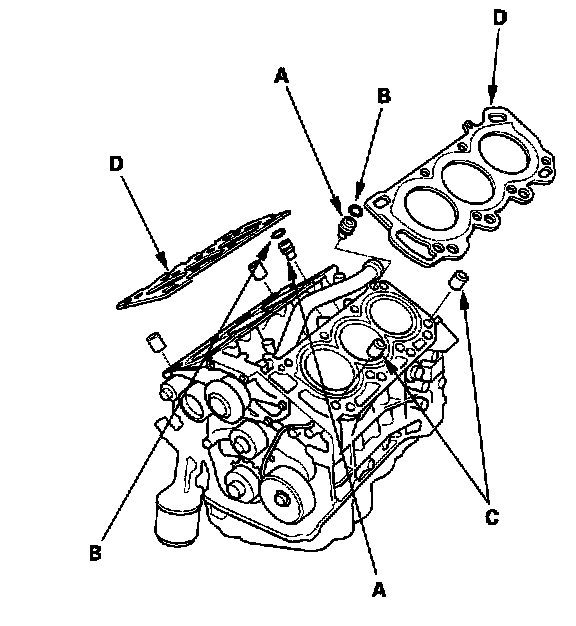 D
A
B
D
C
B
A